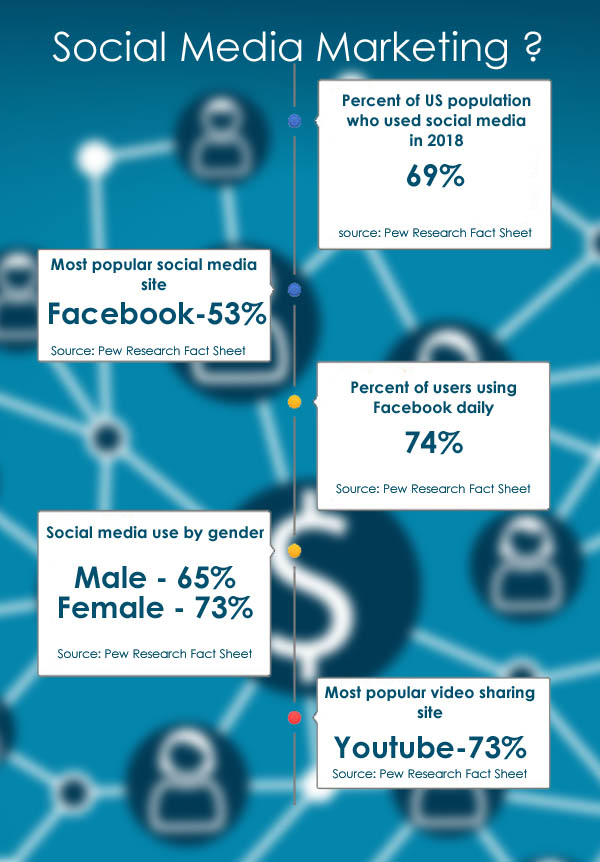 Social Media Marketing ?

Percent of US population who used social media in 2018

69%

source: Pew Research Fact Sheet

Most popular social media site

Facebook-53%

Source: Pew Research Fact Sheet

Percent of users using Facebook daily

74%

Source: Pew Research Fact Sheet

Social media use by gender

Male - 65%
Female - 73%

Source: Pew Research Fact Sheet

Most popular video sharing site

Youtube-73%

Source: Pew Research Fact Sheet